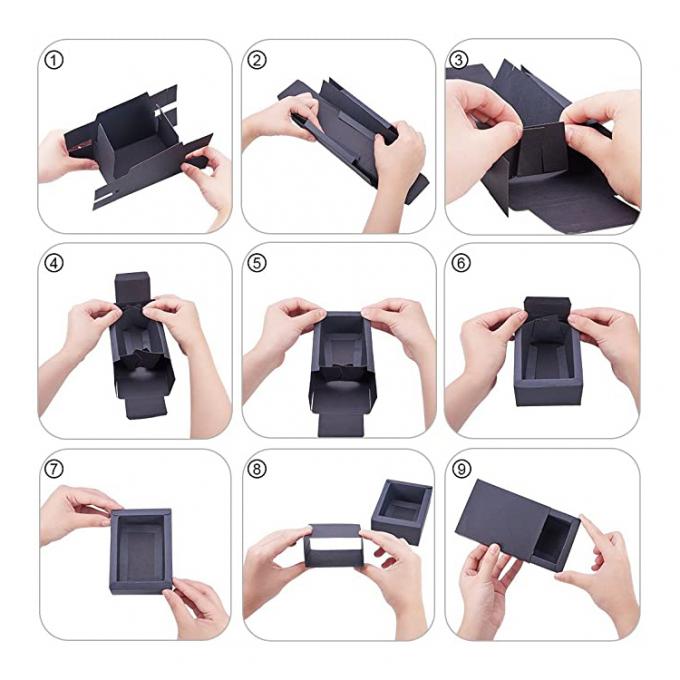 ①
②
③
④
⑤
⑥
⑦
⑧
⑨